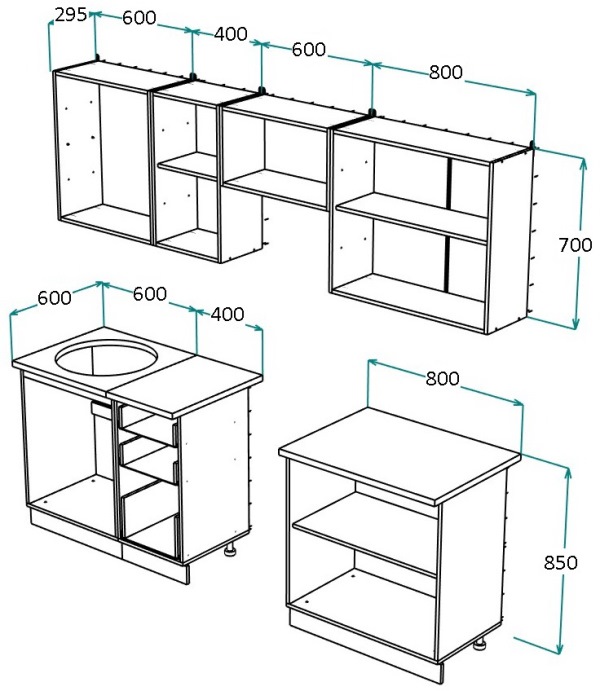 295
600
400
600
800
700
600
600
400
800
850